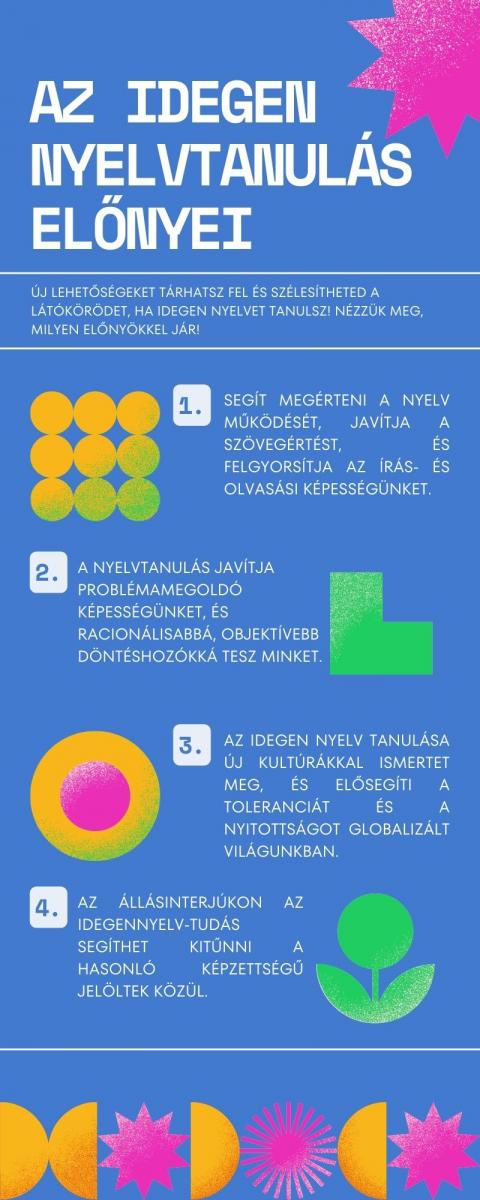 AZ IDEGEN NYELVTANULÁS ELŐNYEI

ÚJ LEHETŐSÉGEKET TÁRHATSZ FEL ÉS SZÉLESÍTHETED A LÁTÓKÖRÖDET, HA IDEGEN NYELVET TANULSZ! NÉZZÜK MEG, MILYEN ELŐNYÖKKEL JÁR!

1. SEGÍT MEGÉRTENI A NYELV MŰKÖDÉSÉT, JAVÍTJA A SZÖVEGÉRTÉST, ÉS FELGYORSÍTJA AZ ÍRÁS- ÉS OLVASÁSI KÉPESSÉGÜNKET.

2. A NYELVTANULÁS JAVÍTJA PROBLÉMAMEGOLDÓ KÉPESSÉGÜNKET, ÉS RACIONÁLISABBÁ, OBJEKTÍVEBB DÖNTÉSHOZÓKKÁ TESZ MINKET.

3. AZ IDEGEN NYELV TANULÁSA ÚJ KULTÚRÁKKAL ISMERTET MEG, ÉS ELŐSEGÍTI A TOLERANCIÁT ÉS A NYITOTTSÁGOT GLOBALIZÁLT VILÁGUNKBAN.

4. AZ ÁLLÁSINTERJÚKON AZ IDEGENNYELV-TUDÁS SEGÍTHET KITŰNNI A HASONLÓ KÉPZETTSÉGŰ JELÖLTEK KÖZÜL.